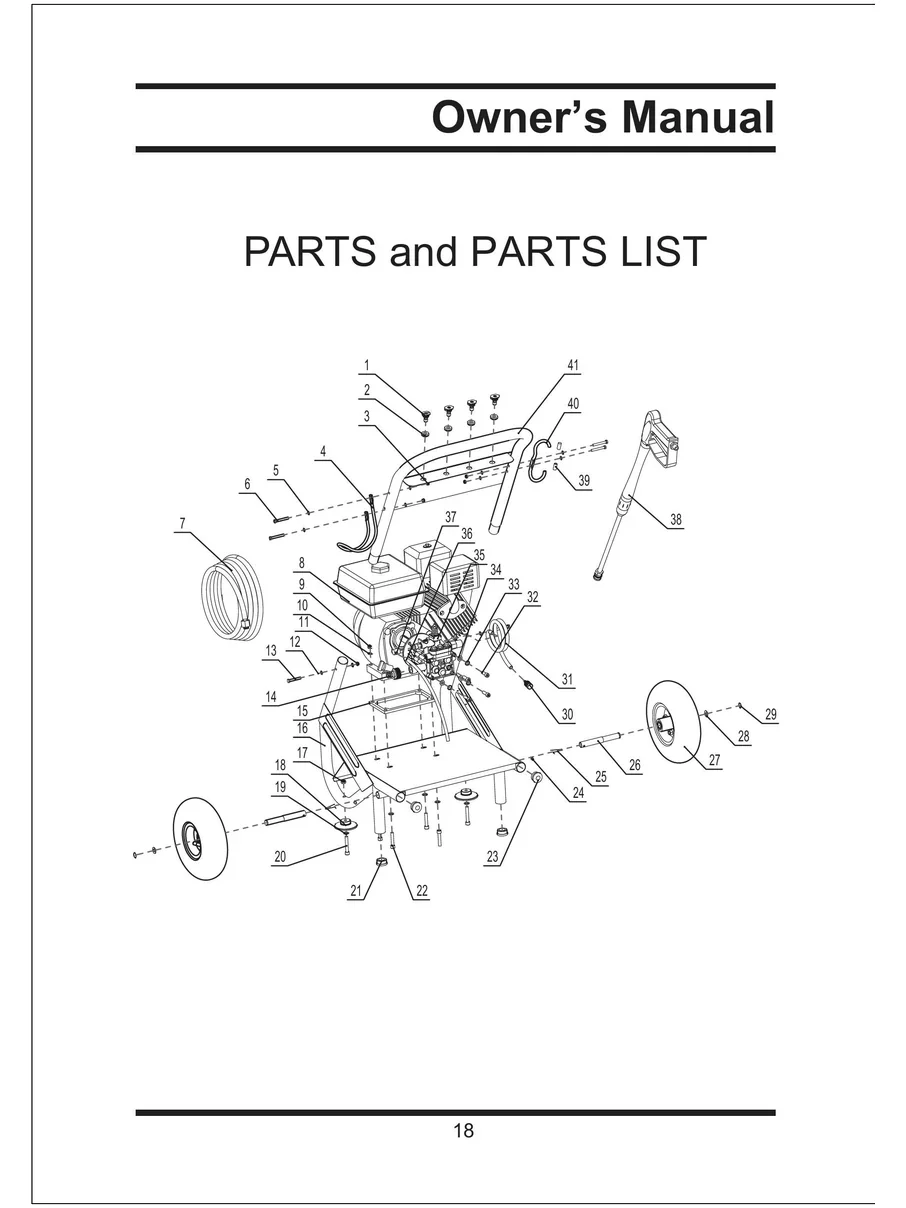 Owner's Manual

PARTS and PARTS LIST

1
2
3
4
5
6
7
8
9
10
11
12
13
14
15
16
17
18
19
20
21
22
23
24
25
26
27
28
29
30
31
32
33
34
35
36
37
38
39
40
41

18